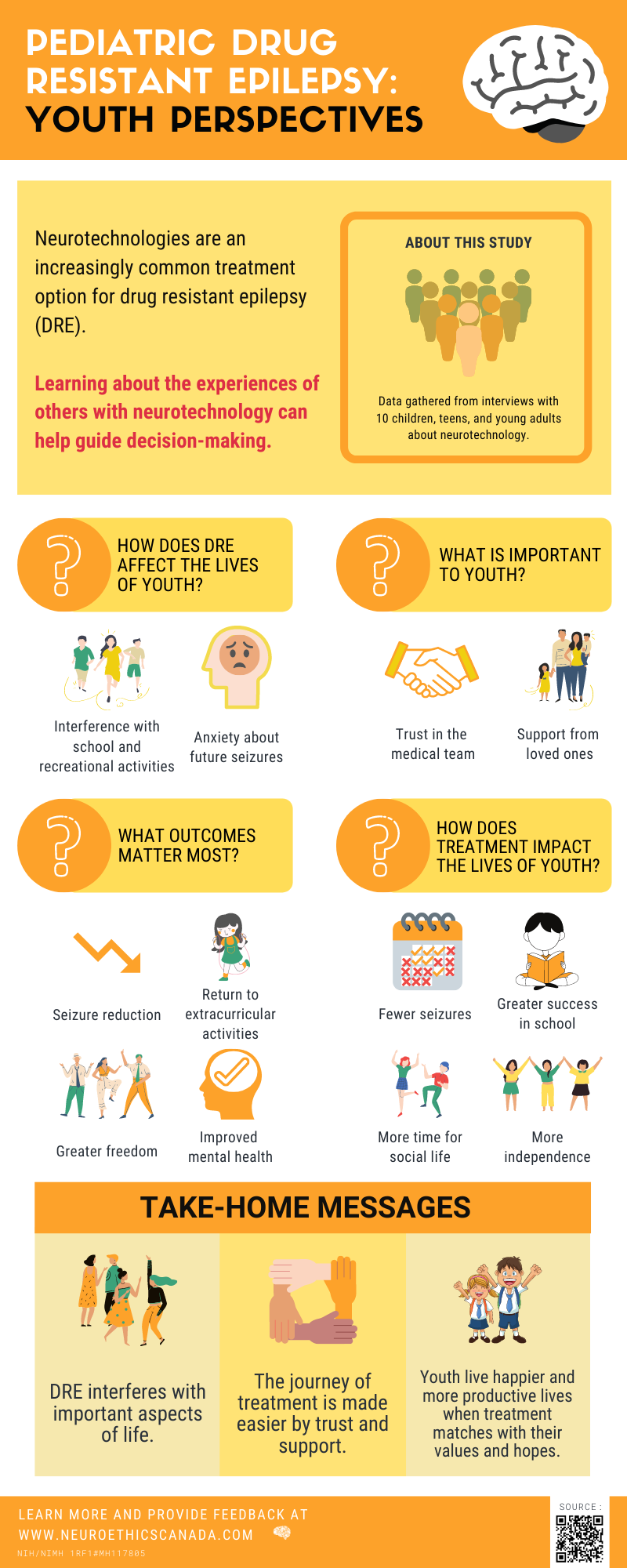 PEDIATRIC DRUG RESISTANT EPILEPSY: YOUTH PERSPECTIVES

Neurotechnologies are an increasingly common treatment option for drug resistant epilepsy (DRE).

Learning about the experiences of others with neurotechnology can help guide decision-making.

ABOUT THIS STUDY

Data gathered from interviews with 10 children, teens, and young adults about neurotechnology.

HOW DOES DRE AFFECT THE LIVES OF YOUTH?

Interference with school and recreational activities

Anxiety about future seizures

WHAT IS IMPORTANT TO YOUTH?

Trust in the medical team

Support from loved ones

WHAT OUTCOMES MATTER MOST?

Seizure reduction

Return to extracurricular activities

Greater freedom

Improved mental health

HOW DOES TREATMENT IMPACT THE LIVES OF YOUTH?

Fewer seizures

Greater success in school

More time for social life

More independence

TAKE-HOME MESSAGES

DRE interferes with important aspects of life.

The journey of treatment is made easier by trust and support.

Youth live happier and more productive lives when treatment matches with their values and hopes.

LEARN MORE AND PROVIDE FEEDBACK AT WWW.NEUROETHICSCANADA.COM

NIH/NIMH 1RF1#MH117805

SOURCE :